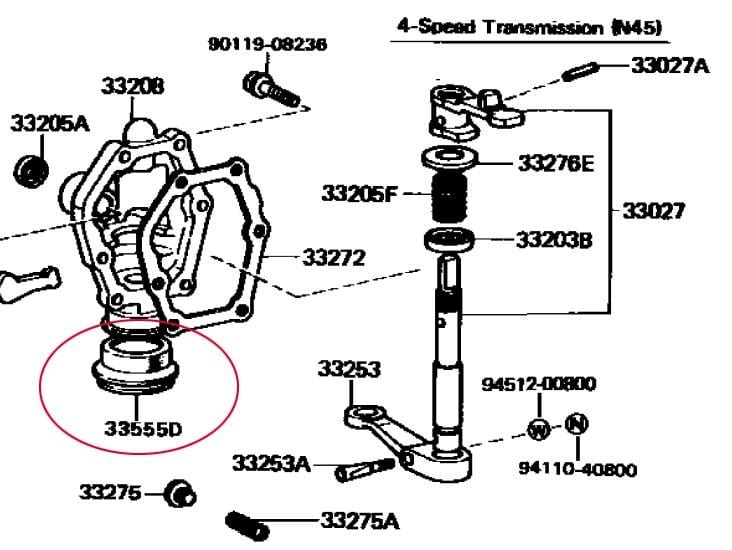 4-Speed Transmission (N45)

90119-08236

33208

33205A

33027A

33276E

33205F

33027

33203B

33272

33253

94512-00800

W

N

33555D

33253A

94110-40800

33275

33275A